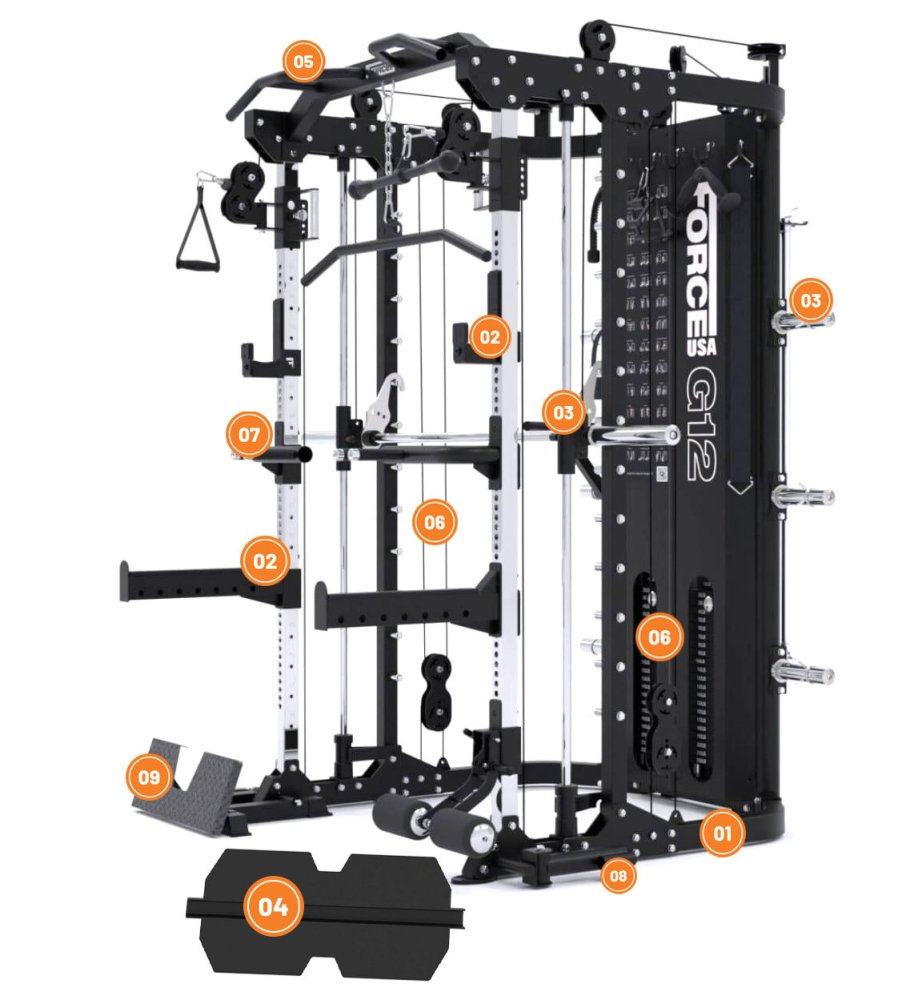 05
FORCE USA
G12
03
02
03
07
06
02
06
09
01
08
04