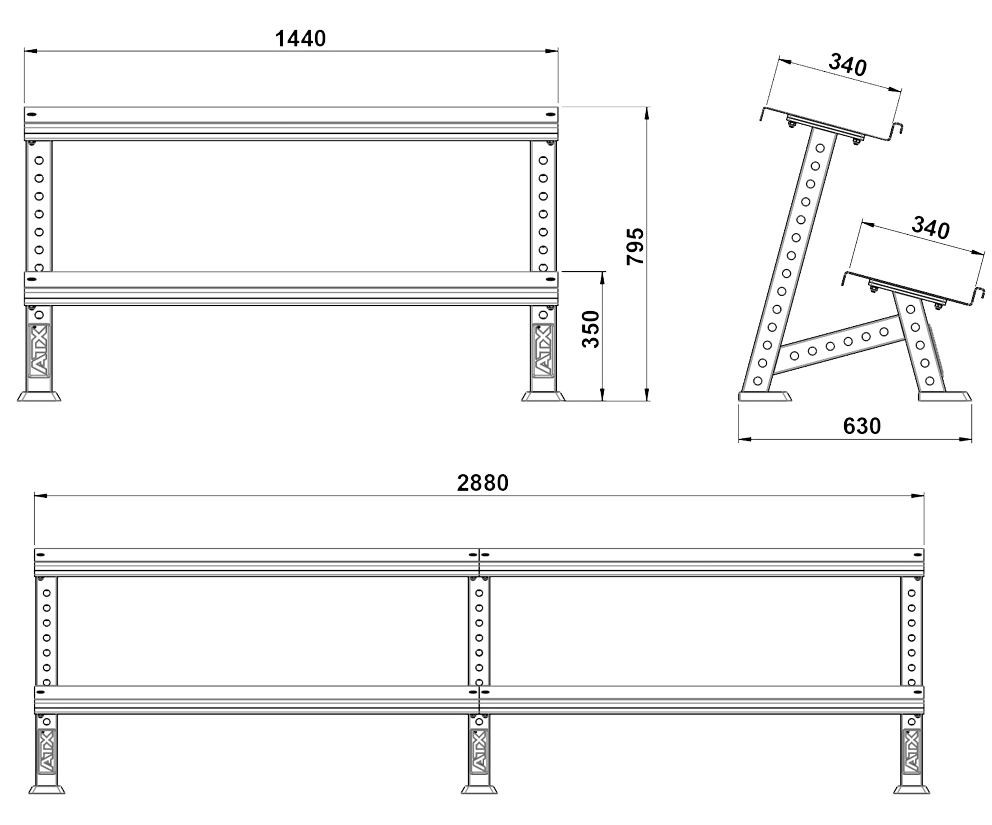 1440

795

350

ATX

ATX

340

340

630

2880

ATX

ATX

ATX